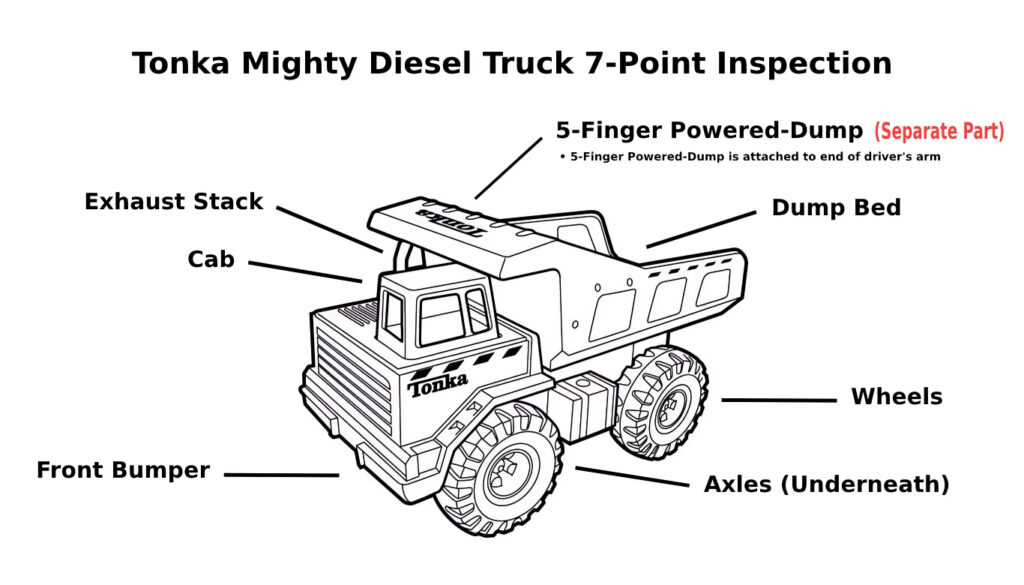 Tonka Mighty Diesel Truck 7-Point Inspection

5-Finger Powered-Dump (Separate Part)

• 5-Finger Powered-Dump is attached to end of driver's arm

Exhaust Stack

Dump Bed

Cab

TONKA

Tonka

Wheels

Front Bumper

Axles (Underneath)